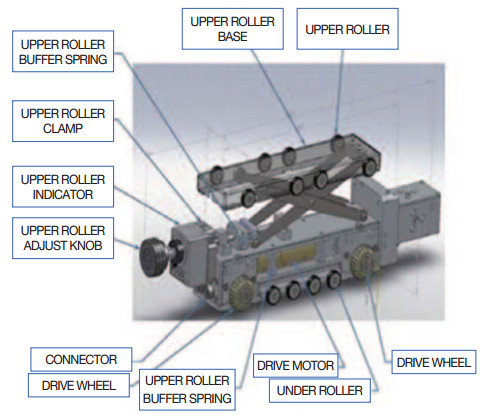 UPPER ROLLER BASE

UPPER ROLLER

UPPER ROLLER BUFFER SPRING

UPPER ROLLER CLAMP

UPPER ROLLER INDICATOR

UPPER ROLLER ADJUST KNOB

CONNECTOR

DRIVE WHEEL

UPPER ROLLER BUFFER SPRING

DRIVE MOTOR

UNDER ROLLER

DRIVE WHEEL